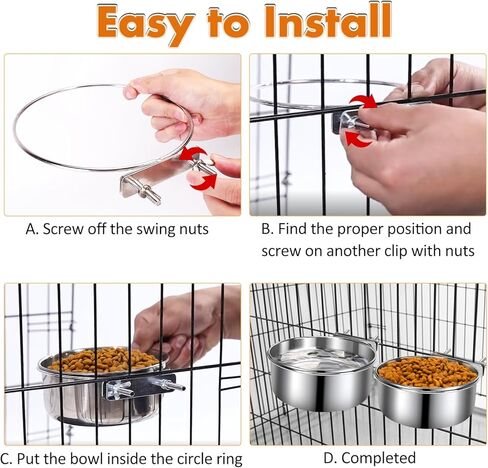 Easy to Install

A. Screw off the swing nuts

B. Find the proper position and screw on another clip with nuts

C. Put the bowl inside the circle ring

D. Completed