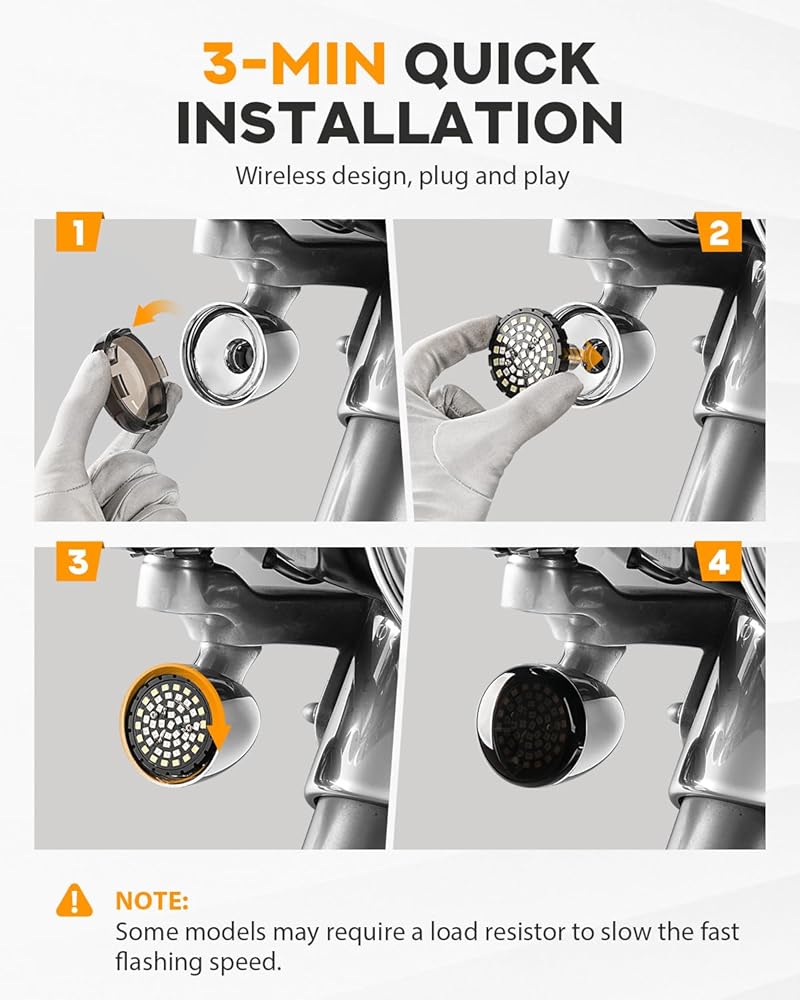 3-MIN QUICK INSTALLATION

Wireless design, plug and play

1

2

3

4

NOTE:
Some models may require a load resistor to slow the fast flashing speed.