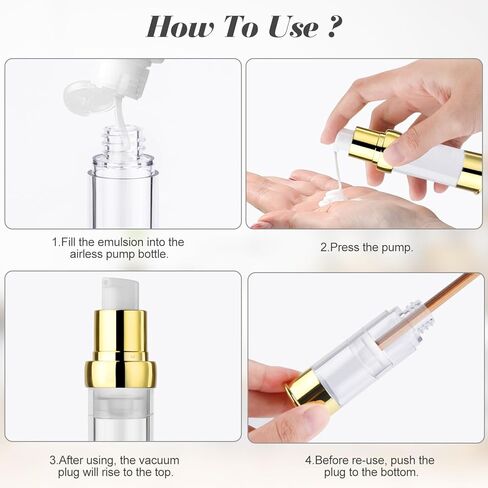 How To Use ?

1.Fill the emulsion into the airless pump bottle.

2.Press the pump.

3.After using, the vacuum plug will rise to the top.

4.Before re-use, push the plug to the bottom.