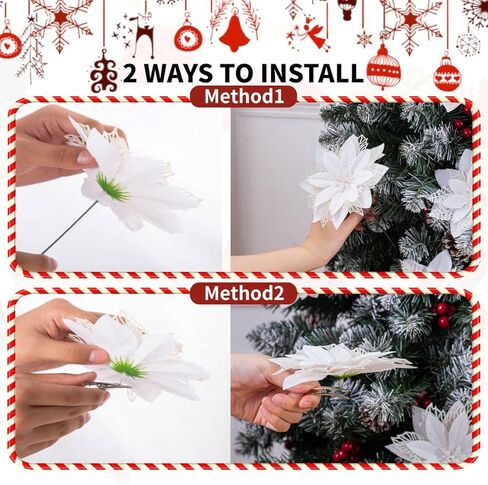 2 WAYS TO INSTALL

Method1

Method2