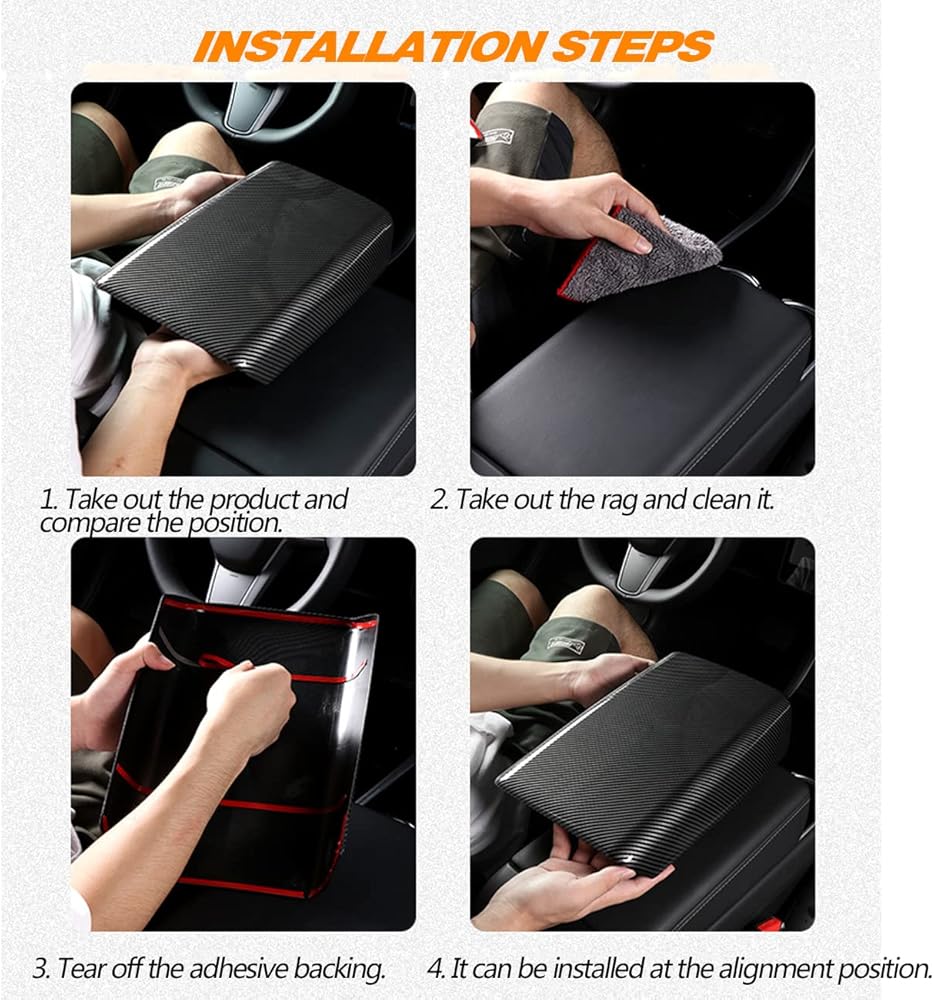 INSTALLATION STEPS

1. Take out the product and compare the position.

2. Take out the rag and clean it.

3. Tear off the adhesive backing.

4. It can be installed at the alignment position.