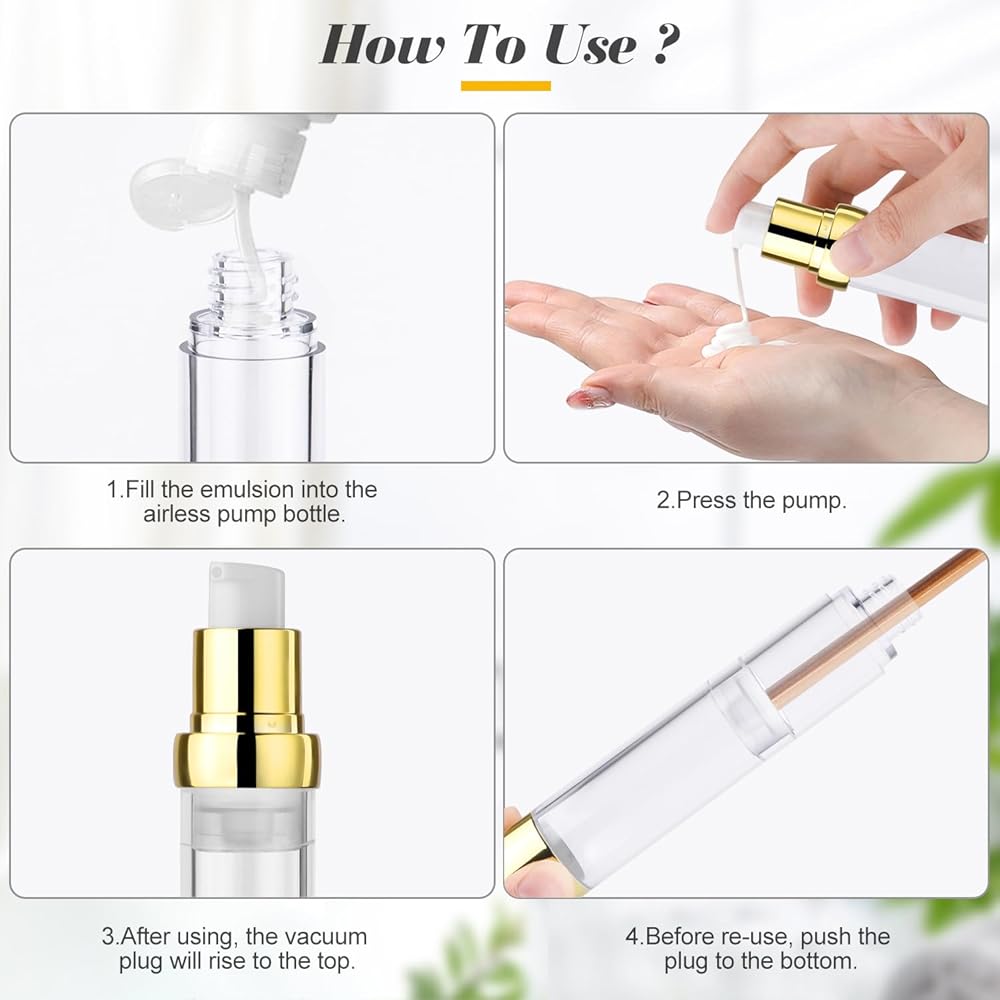 How To Use ?

1.Fill the emulsion into the airless pump bottle.

2.Press the pump.

3.After using, the vacuum plug will rise to the top.

4.Before re-use, push the plug to the bottom.