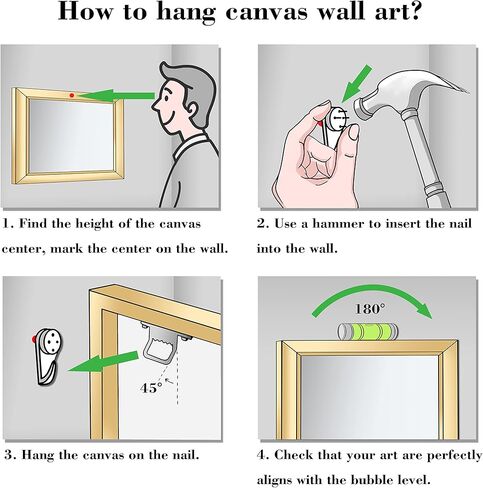 How to hang canvas wall art?

1. Find the height of the canvas center, mark the center on the wall.

2. Use a hammer to insert the nail into the wall.

45°

3. Hang the canvas on the nail.

180°

4. Check that your art are perfectly aligns with the bubble level.