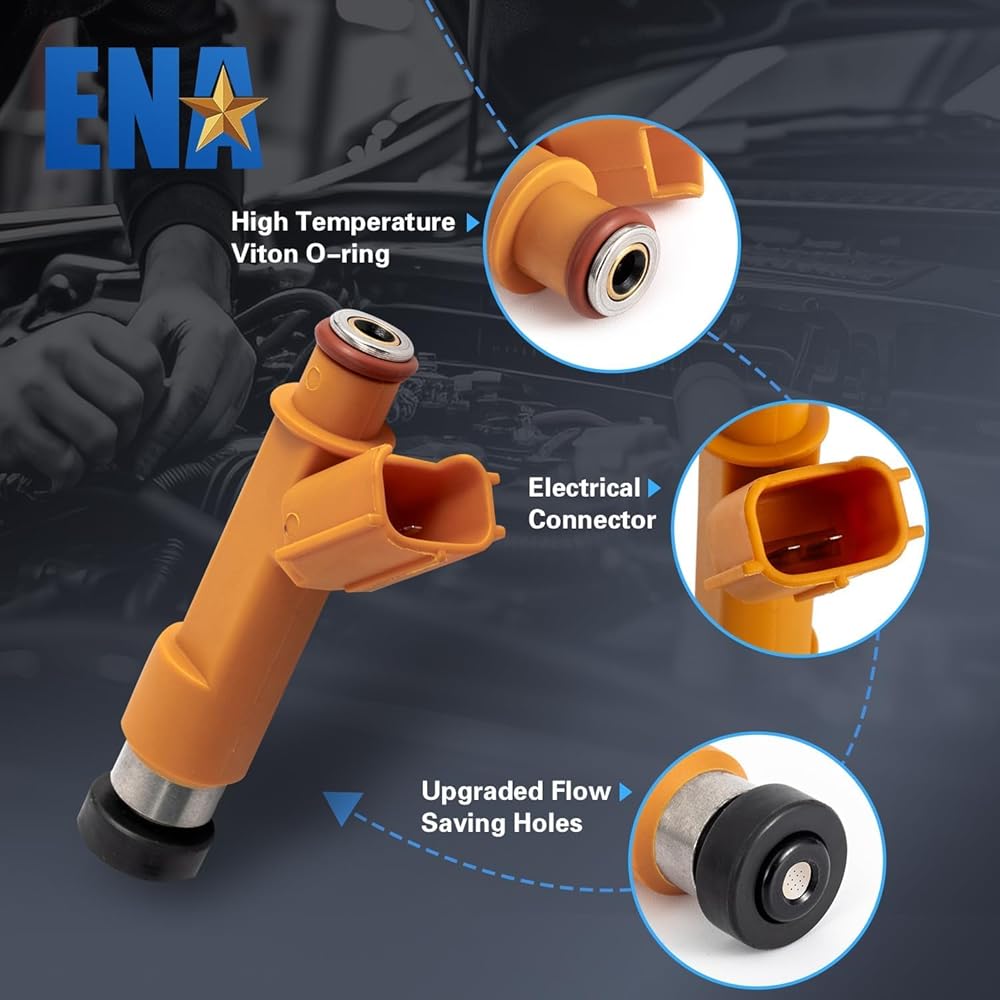 ENA

High Temperature Viton O-ring

Electrical Connector

Upgraded Flow Saving Holes