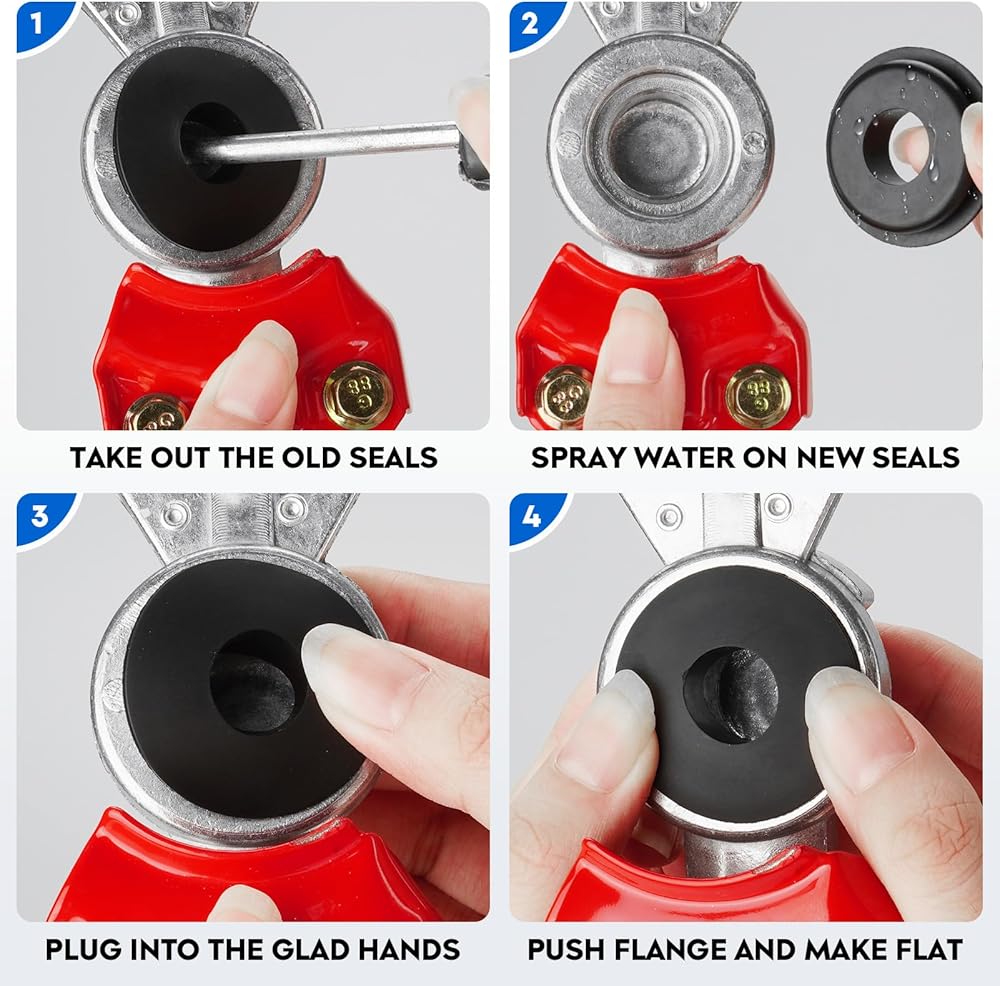 1

TAKE OUT THE OLD SEALS

2

SPRAY WATER ON NEW SEALS

3

PLUG INTO THE GLAD HANDS

4

PUSH FLANGE AND MAKE FLAT