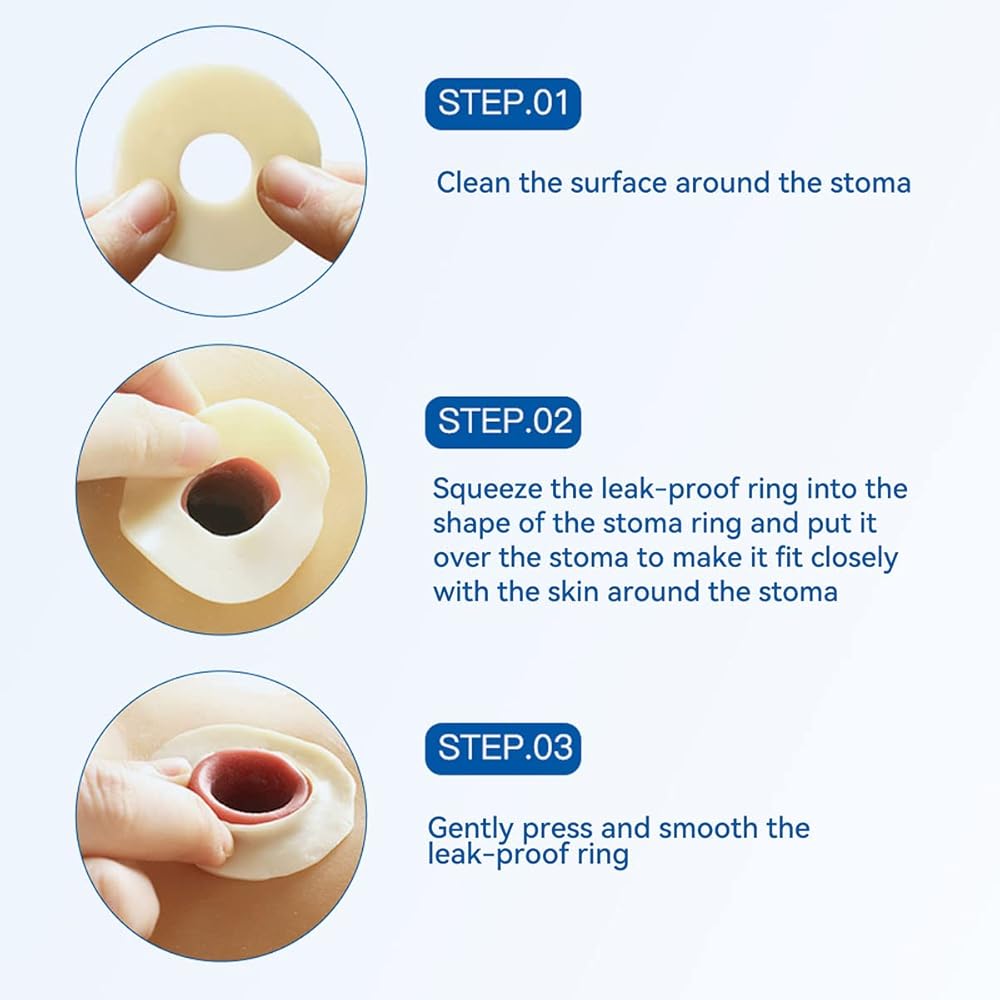 STEP.01

Clean the surface around the stoma

STEP.02

Squeeze the leak-proof ring into the shape of the stoma ring and put it over the stoma to make it fit closely with the skin around the stoma

STEP.03

Gently press and smooth the leak-proof ring