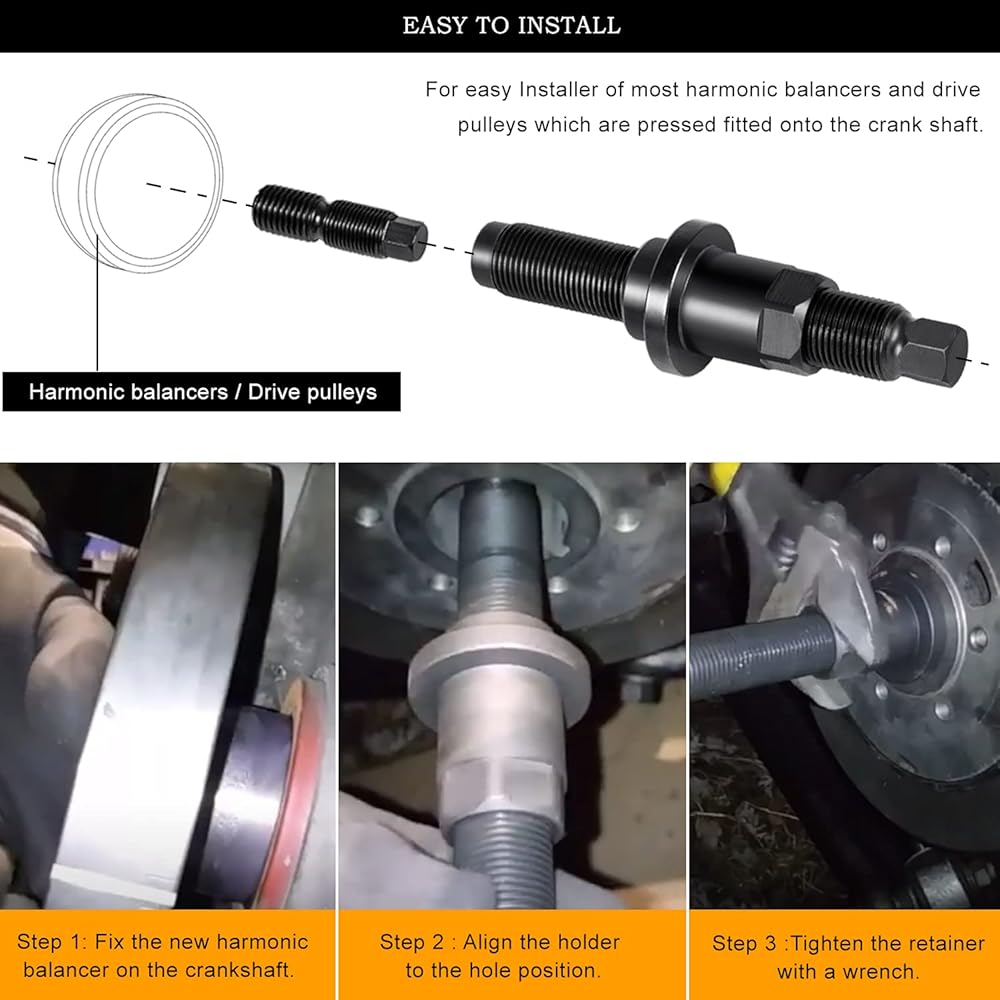 EASY TO INSTALL

For easy Installer of most harmonic balancers and drive pulleys which are pressed fitted onto the crank shaft.

Harmonic balancers / Drive pulleys

Step 1: Fix the new harmonic balancer on the crankshaft.

Step 2 : Align the holder to the hole position.

Step 3 :Tighten the retainer with a wrench.