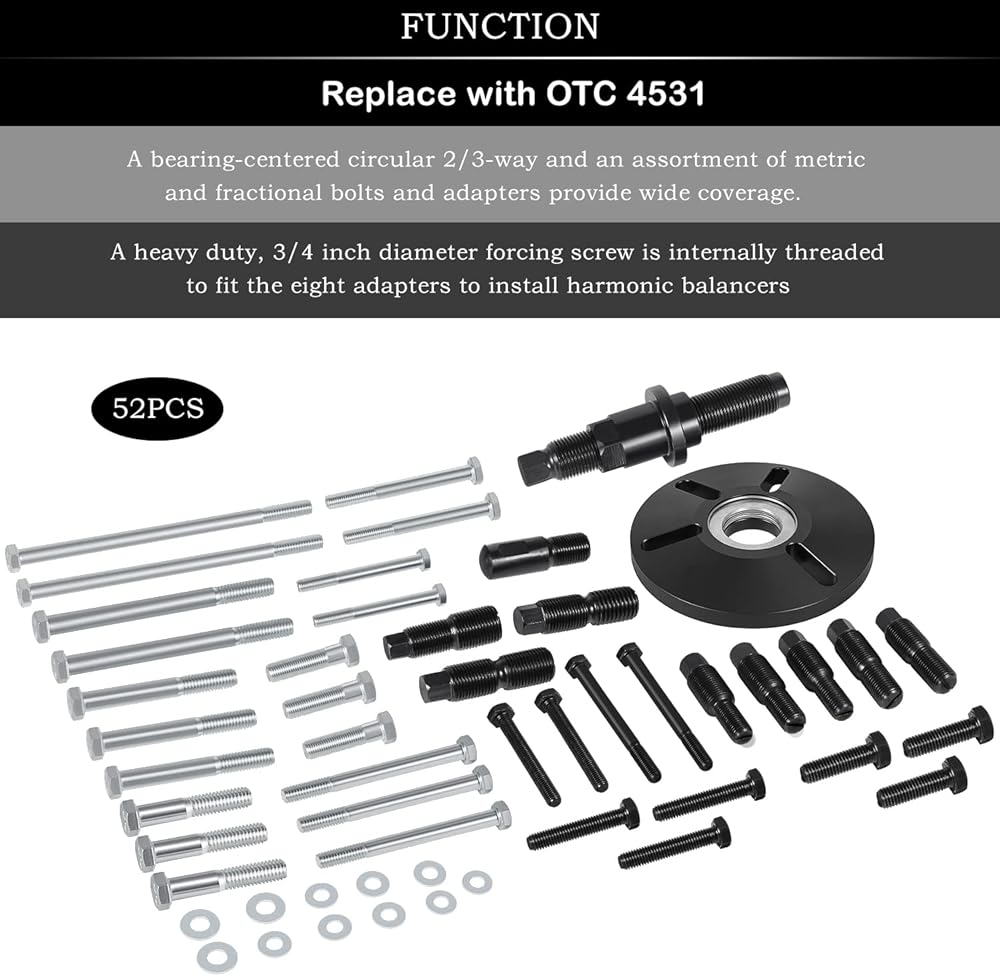 FUNCTION

Replace with OTC 4531

A bearing-centered circular 2/3-way and an assortment of metric and fractional bolts and adapters provide wide coverage.

A heavy duty, 3/4 inch diameter forcing screw is internally threaded to fit the eight adapters to install harmonic balancers

52PCS