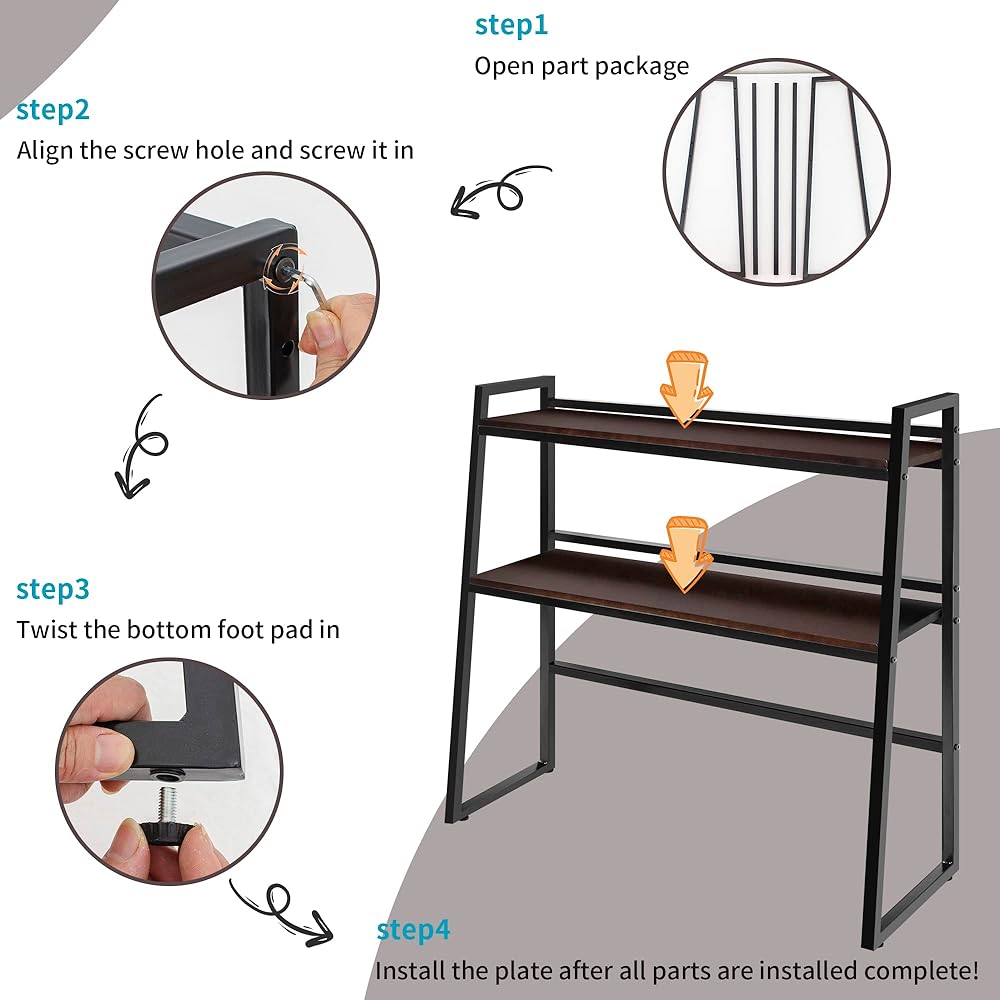 step1
Open part package

step2
Align the screw hole and screw it in

step3
Twist the bottom foot pad in

step4
Install the plate after all parts are installed complete!