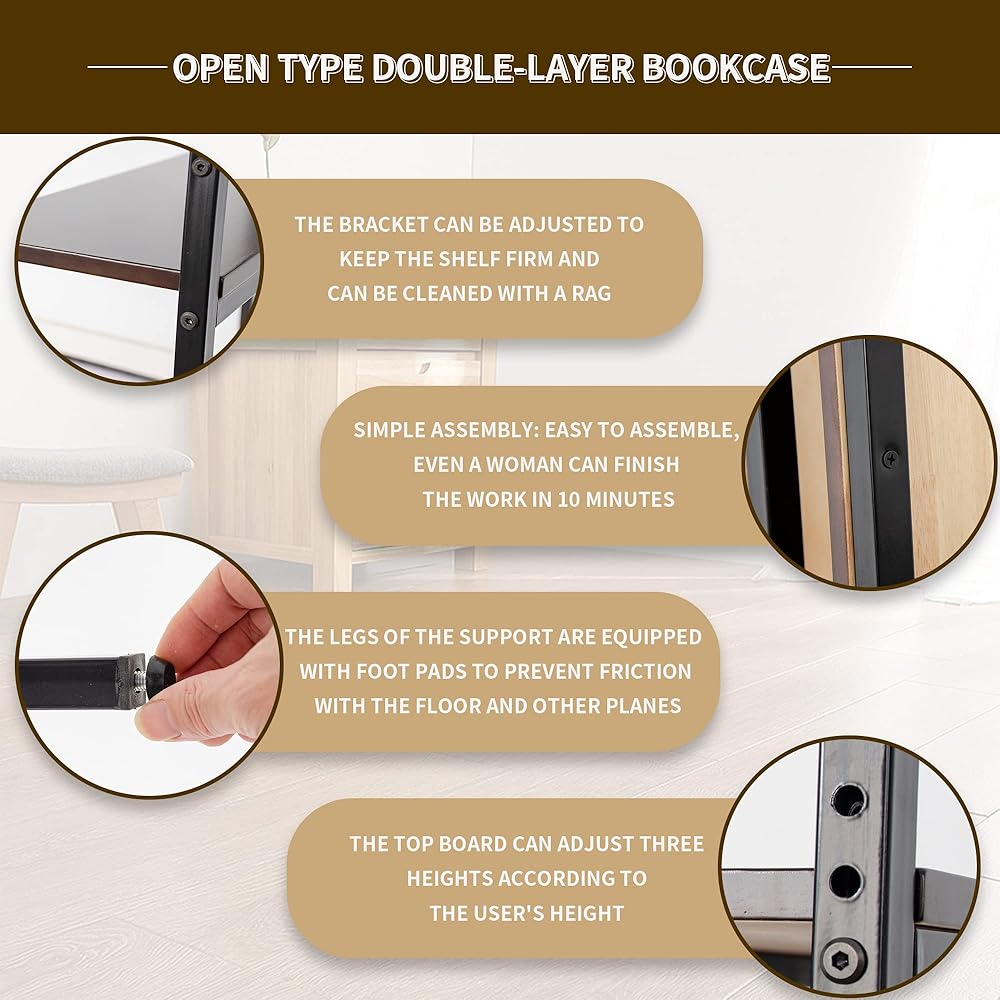 OPEN TYPE DOUBLE-LAYER BOOKCASE

THE BRACKET CAN BE ADJUSTED TO KEEP THE SHELF FIRM AND CAN BE CLEANED WITH A RAG

SIMPLE ASSEMBLY: EASY TO ASSEMBLE, EVEN A WOMAN CAN FINISH THE WORK IN 10 MINUTES

THE LEGS OF THE SUPPORT ARE EQUIPPED WITH FOOT PADS TO PREVENT FRICTION WITH THE FLOOR AND OTHER PLANES

THE TOP BOARD CAN ADJUST THREE HEIGHTS ACCORDING TO THE USER'S HEIGHT