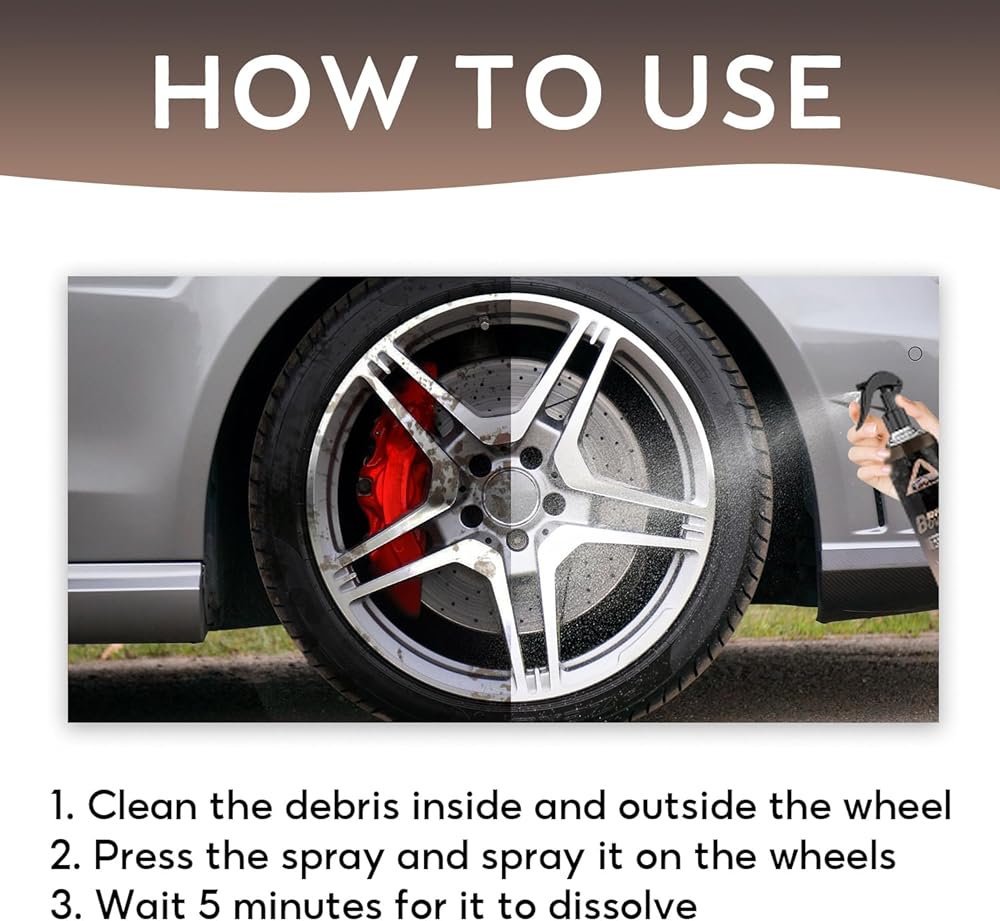 HOW TO USE

1. Clean the debris inside and outside the wheel
2. Press the spray and spray it on the wheels
3. Wait 5 minutes for it to dissolve