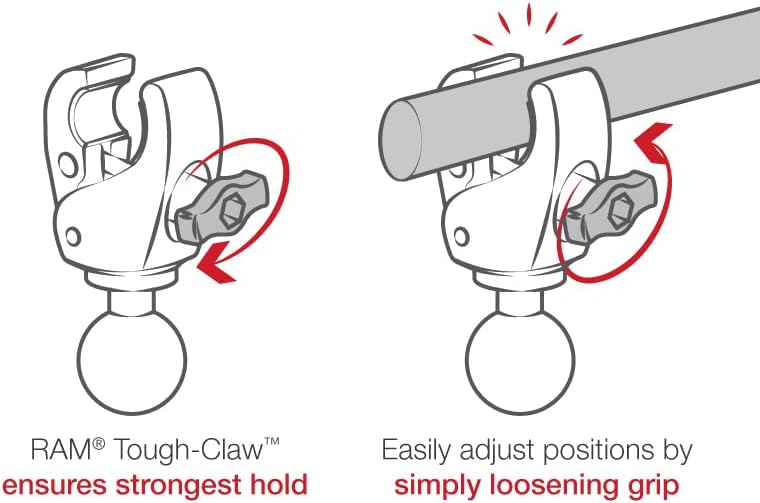 RAM® Tough-Claw™
ensures strongest hold

Easily adjust positions by
simply loosening grip