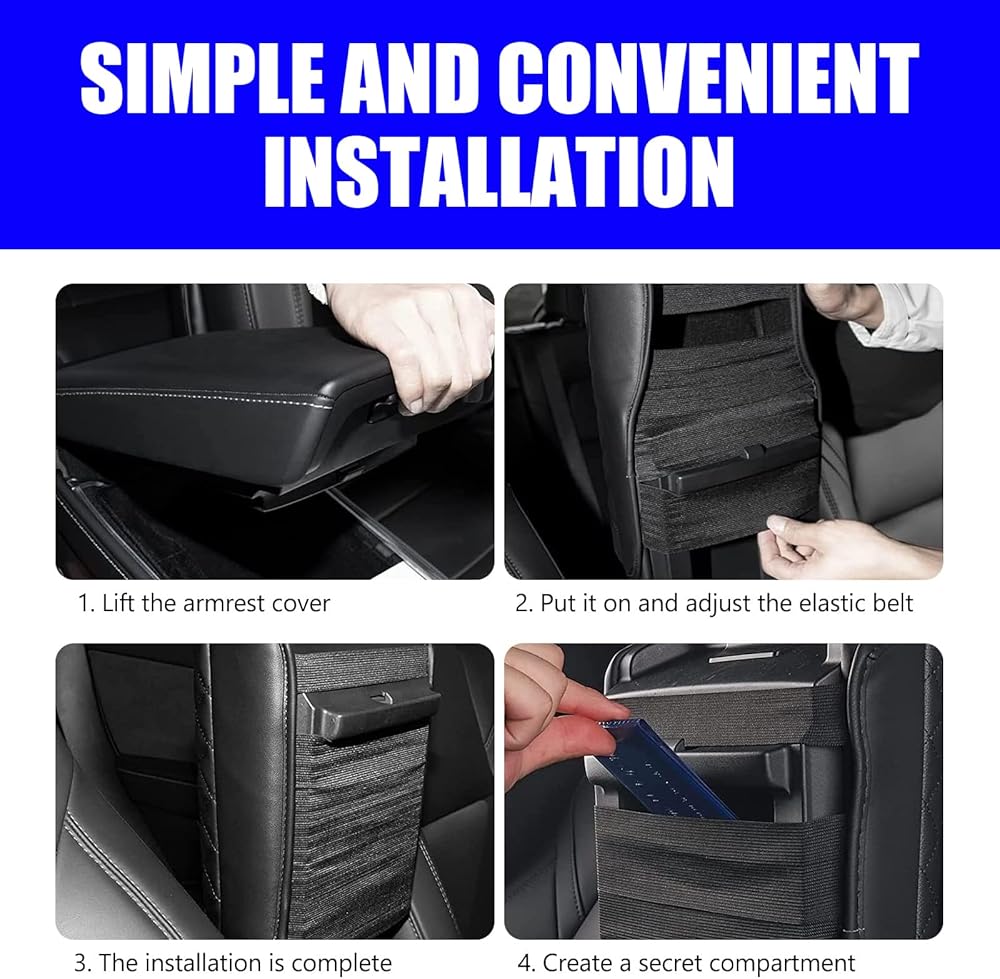 SIMPLE AND CONVENIENT INSTALLATION

1. Lift the armrest cover

2. Put it on and adjust the elastic belt

3. The installation is complete

4. Create a secret compartment