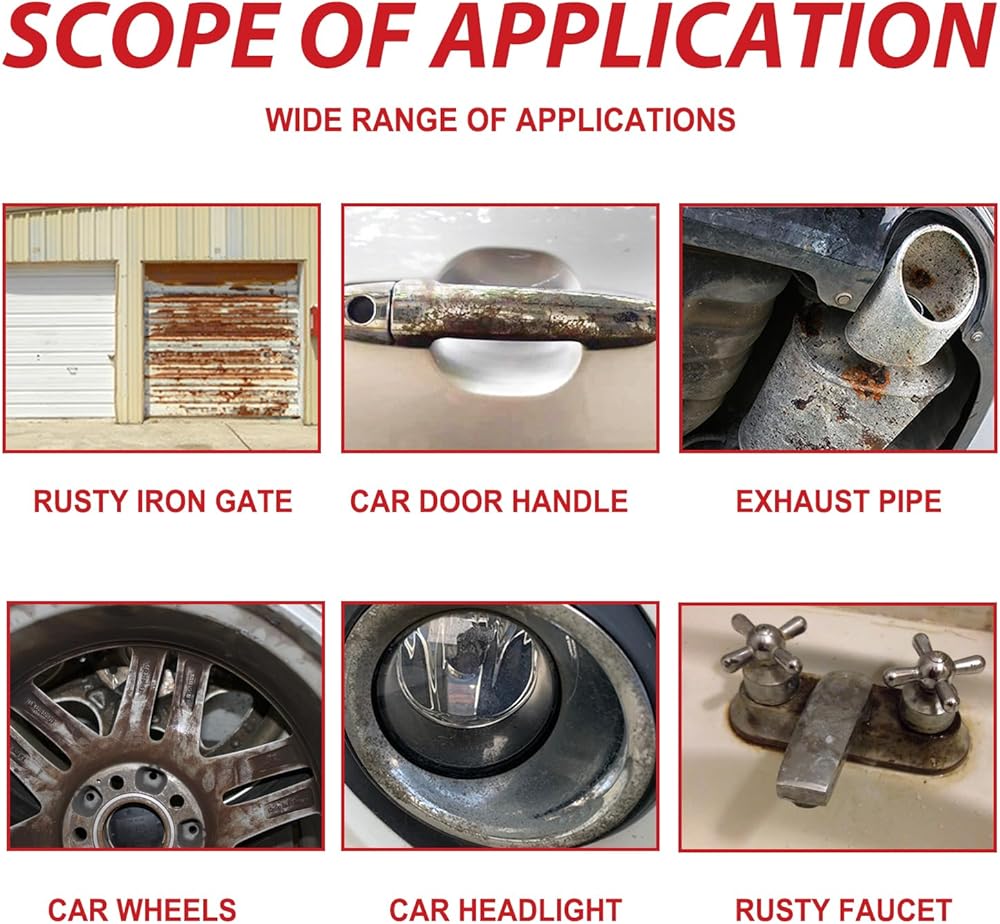 SCOPE OF APPLICATION

WIDE RANGE OF APPLICATIONS

RUSTY IRON GATE

CAR DOOR HANDLE

EXHAUST PIPE

CAR WHEELS

CAR HEADLIGHT

RUSTY FAUCET