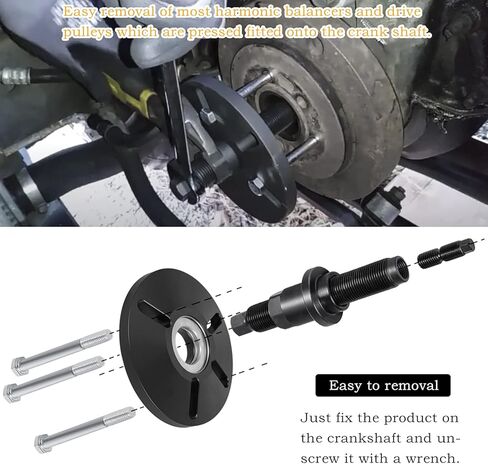 Easy removal of most harmonic balancers and drive pulleys which are pressed fitted onto the crank shaft.

Easy to removal

Just fix the product on the crankshaft and unscrew it with a wrench.