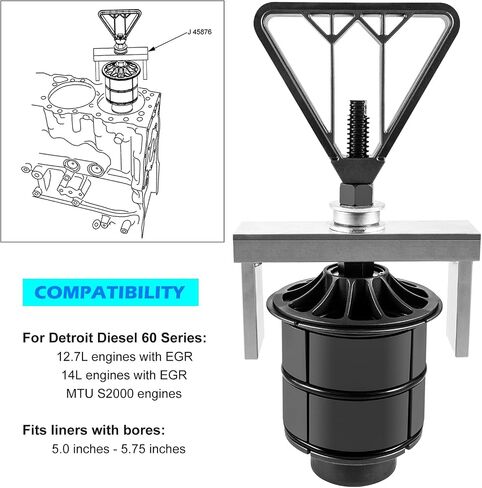 J 45876

COMPATIBILITY

For Detroit Diesel 60 Series:
12.7L engines with EGR
14L engines with EGR
MTU S2000 engines

Fits liners with bores:
5.0 inches - 5.75 inches