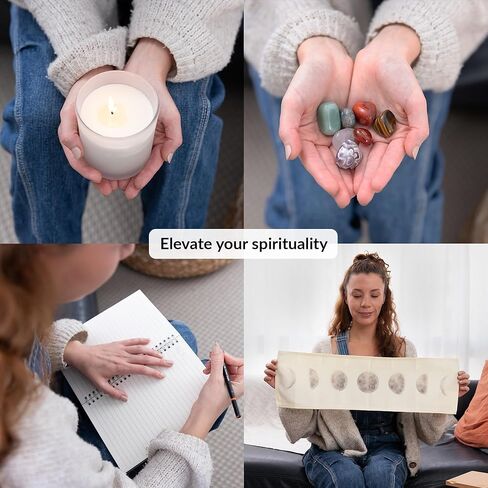 Elevate your spirituality