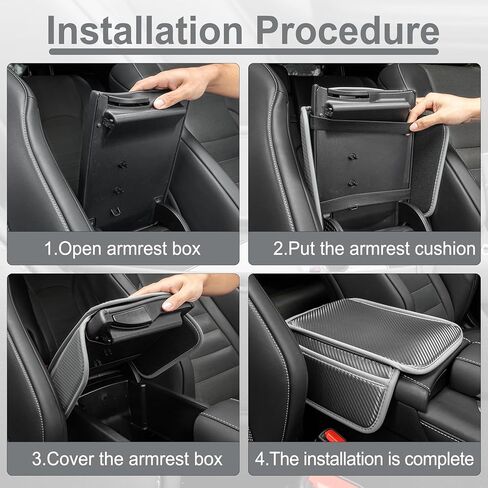 Installation Procedure

1.Open armrest box

2.Put the armrest cushion

3.Cover the armrest box

4.The installation is complete