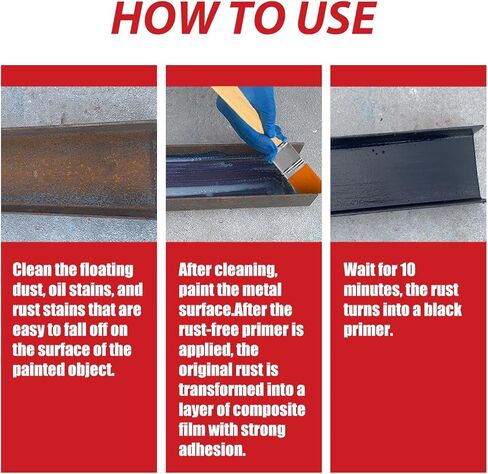 HOW TO USE

Clean the floating dust, oil stains, and rust stains that are easy to fall off on the surface of the painted object.

After cleaning, paint the metal surface.After the rust-free primer is applied, the original rust is transformed into a layer of composite film with strong adhesion.

Wait for 10 minutes, the rust turns into a black primer.