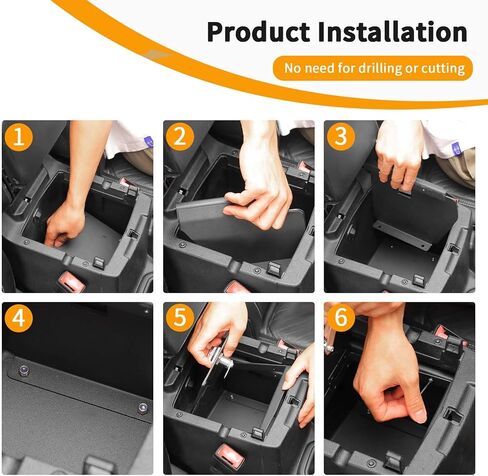 Product Installation

No need for drilling or cutting

1

2

3

4

5

6