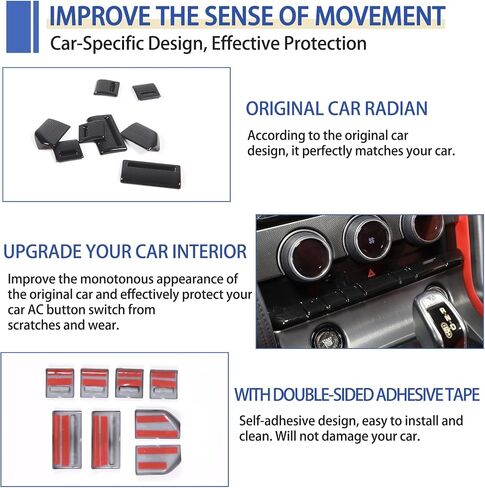 IMPROVE THE SENSE OF MOVEMENT
Car-Specific Design, Effective Protection

ORIGINAL CAR RADIAN

According to the original car design, it perfectly matches your car.

UPGRADE YOUR CAR INTERIOR

Improve the monotonous appearance of the original car and effectively protect your car AC button switch from scratches and wear.

WITH DOUBLE-SIDED ADHESIVE TAPE

Self-adhesive design, easy to install and clean. Will not damage your car.