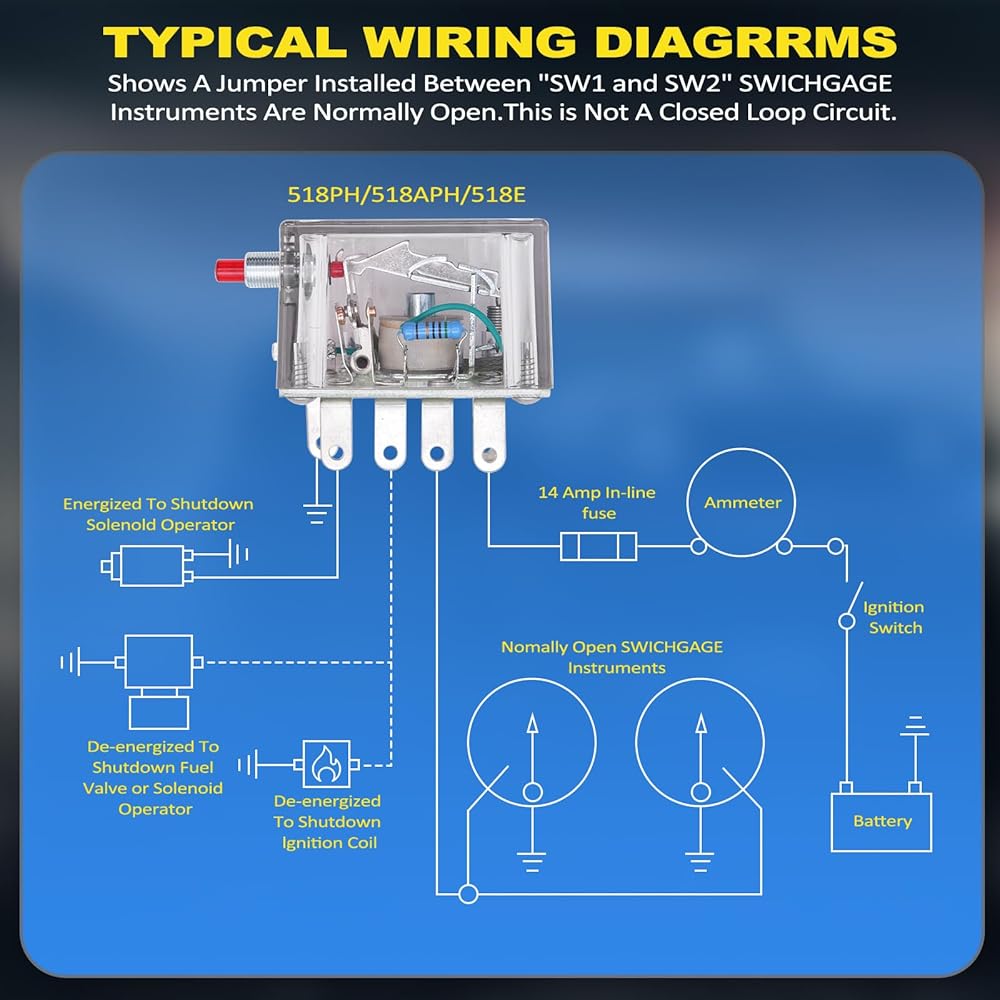 TYPICAL WIRING DIAGRRMS

Shows A Jumper Installed Between "SW1 and SW2" SWICHGAGE Instruments Are Normally Open.This is Not A Closed Loop Circuit.

518PH/518APH/518E

Energized To Shutdown Solenold Operator

14 Amp In-line fuse

Ammeter

Ignition Switch

Nomally Open SWICHGAGE Instruments

De-energized To Shutdown Fuel Valve or Solenoid Operator

De-energized To Shutdown Ignition Coil

Battery