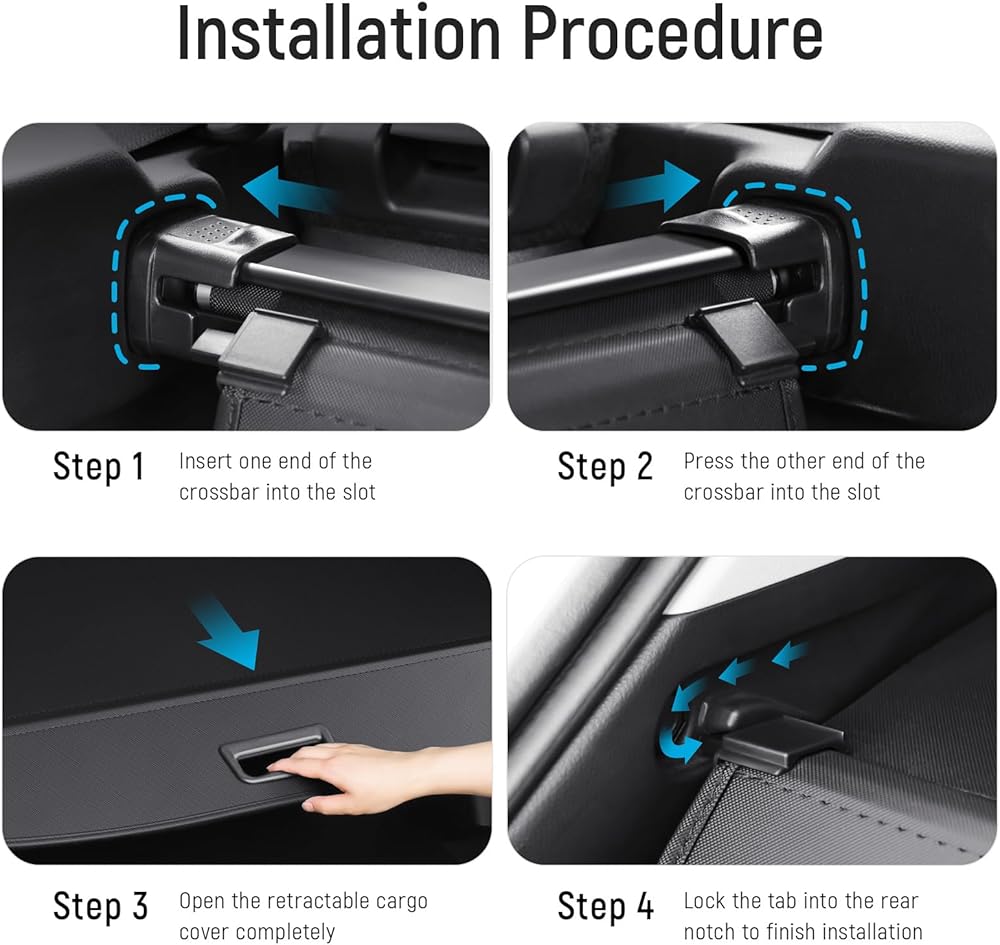 Installation Procedure

Step 1 Insert one end of the crossbar into the slot

Step 2 Press the other end of the crossbar into the slot

Step 3 Open the retractable cargo cover completely

Step 4 Lock the tab into the rear notch to finish installation