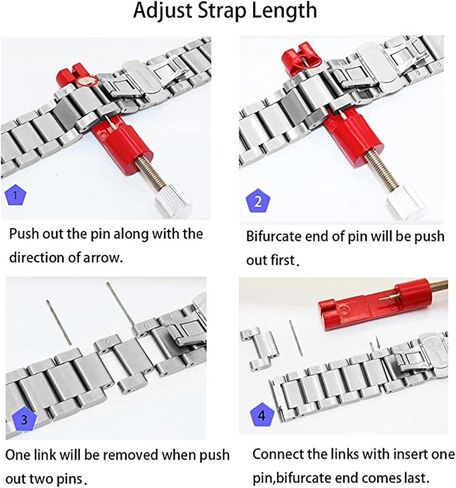 Adjust Strap Length

1

Push out the pin along with the direction of arrow.

2

Bifurcate end of pin will be push out first.

3

One link will be removed when push out two pins.

4

Connect the links with insert one pin,bifurcate end comes last.