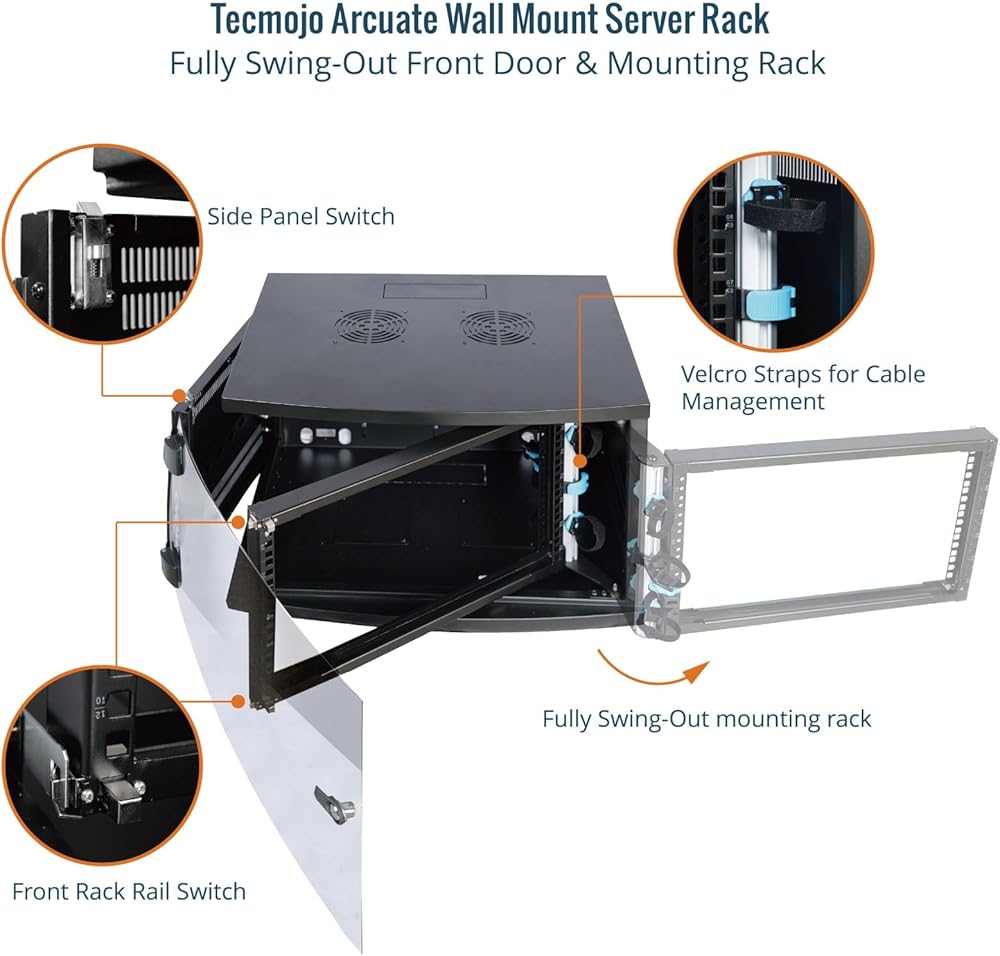 Tecmojo Arcuate Wall Mount Server Rack
Fully Swing-Out Front Door & Mounting Rack

Side Panel Switch

Velcro Straps for Cable Management

Fully Swing-Out mounting rack

Front Rack Rail Switch