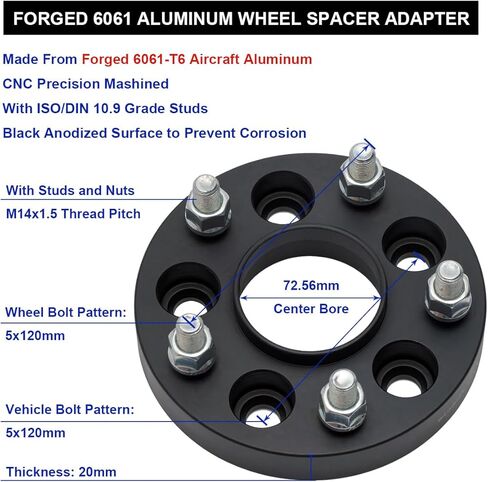 FORGED 6061 ALUMINUM WHEEL SPACER ADAPTER

Made From Forged 6061-T6 Aircraft Aluminum
CNC Precision Mashined
With ISO/DIN 10.9 Grade Studs
Black Anodized Surface to Prevent Corrosion

With Studs and Nuts
M14x1.5 Thread Pitch

72.56mm
Center Bore

Wheel Bolt Pattern:
5x120mm

Vehicle Bolt Pattern:
5x120mm

Thickness: 20mm