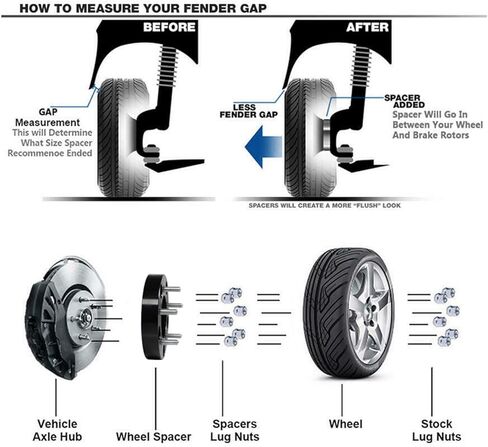 HOW TO MEASURE YOUR FENDER GAP

BEFORE

GAP Measurement
This will Determine What Size Spacer Recommenoe Ended

AFTER

LESS FENDER GAP

SPACER ADDED
Spacer Will Go In Between Your Wheel And Brake Rotors

SPACERS WILL CREATE A MORE "FLUSH" LOOK

Vehicle Axle Hub

Wheel Spacer

Spacers Lug Nuts

Wheel

Stock Lug Nuts