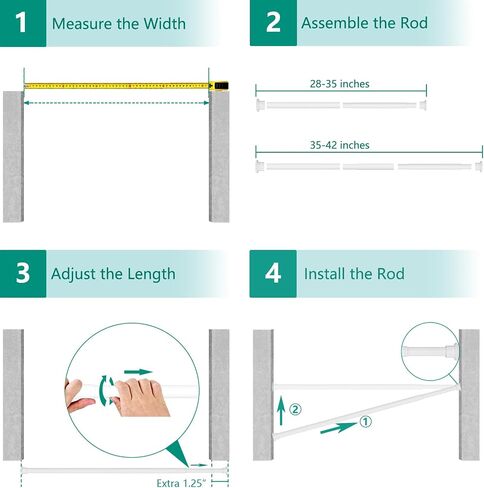 1 Measure the Width

2 Assemble the Rod

28-35 inches

35-42 inches

3 Adjust the Length

Extra 1.25"

4 Install the Rod

②

①