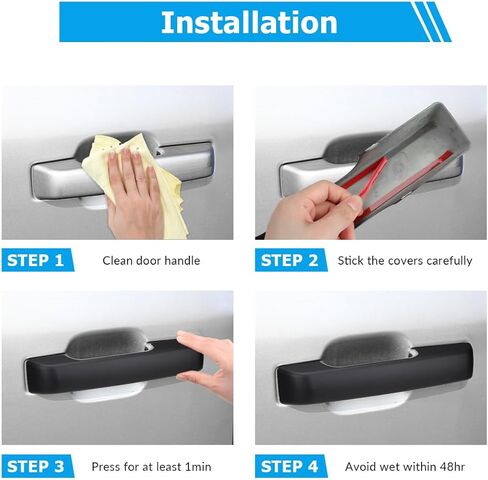 Installation

STEP 1 Clean door handle

STEP 2 Stick the covers carefully

STEP 3 Press for at least 1min

STEP 4 Avoid wet within 48hr