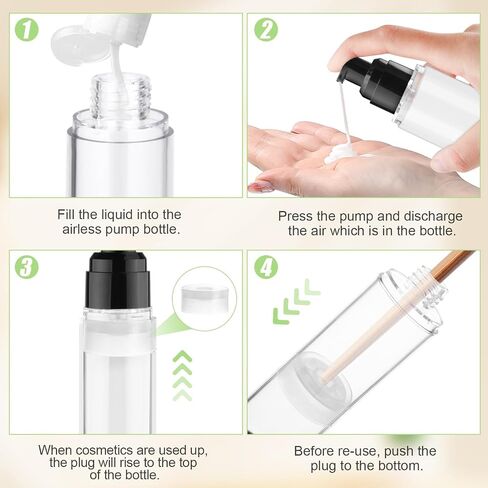 1

Fill the liquid into the airless pump bottle.

2

Press the pump and discharge the air which is in the bottle.

3

When cosmetics are used up, the plug will rise to the top of the bottle.

4

Before re-use, push the plug to the bottom.