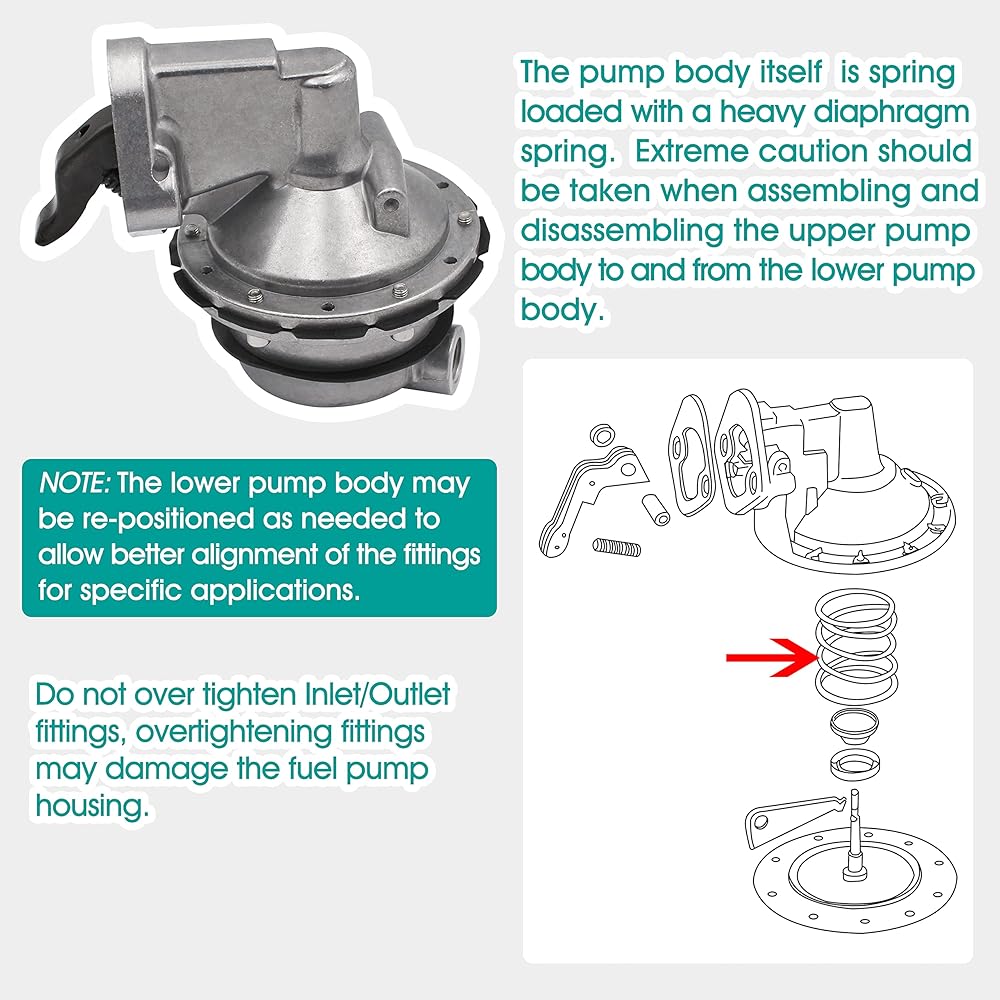 The pump body itself is spring loaded with a heavy diaphragm spring. Extreme caution should be taken when assembling and disassembling the upper pump body to and from the lower pump body.

NOTE: The lower pump body may be re-positioned as needed to allow better alignment of the fittings for specific applications.

Do not over tighten Inlet/Outlet fittings, overtightening fittings may damage the fuel pump housing.