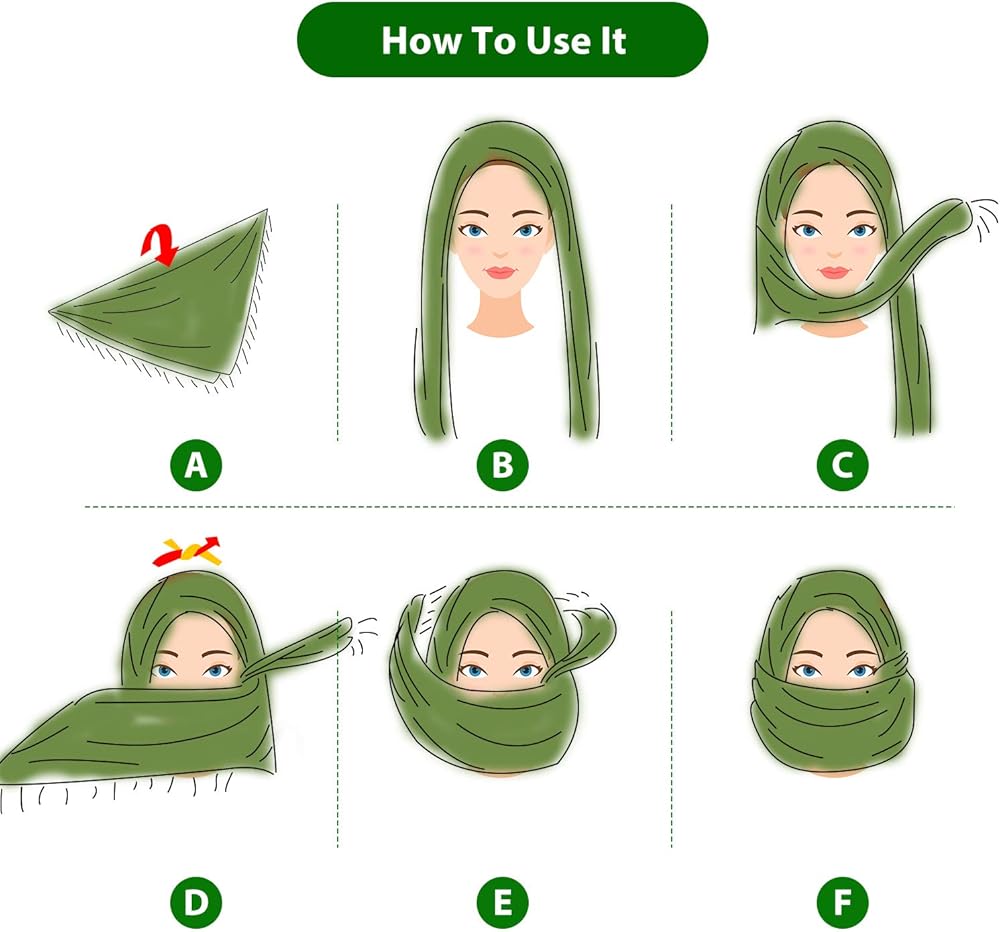 How To Use It

A

B

C

D

E

F