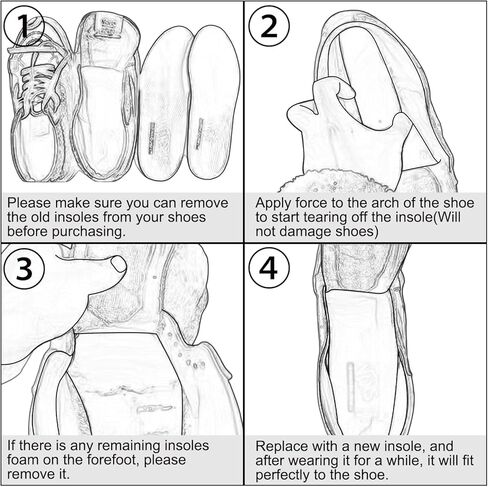 1

Please make sure you can remove the old insoles from your shoes before purchasing.

2

Apply force to the arch of the shoe to start tearing off the insole(Will not damage shoes)

3

If there is any remaining insoles foam on the forefoot, please remove it.

4

Replace with a new insole, and after wearing it for a while, it will fit perfectly to the shoe.