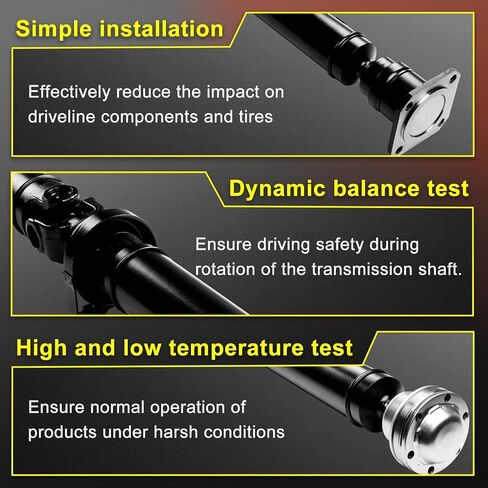 Simple installation

Effectively reduce the impact on driveline components and tires

Dynamic balance test

Ensure driving safety during rotation of the transmission shaft.

High and low temperature test

Ensure normal operation of products under harsh conditions