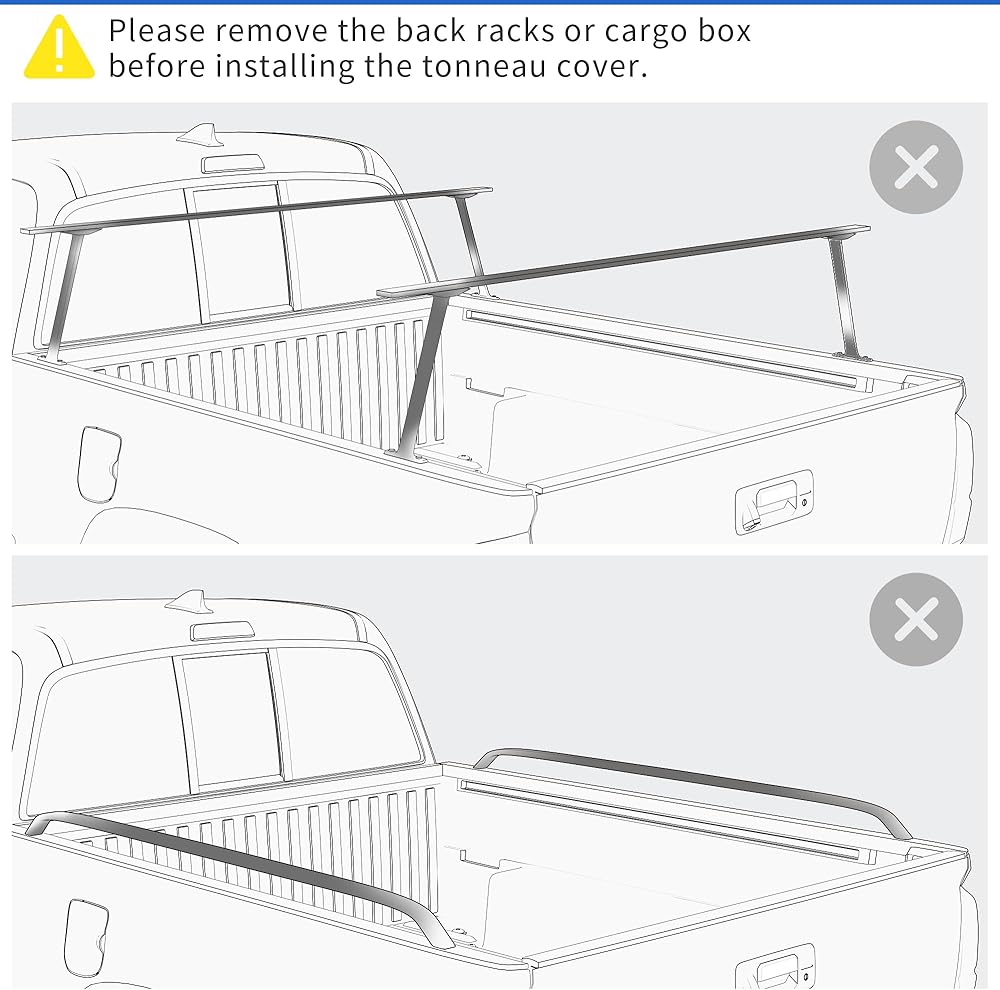 Please remove the back racks or cargo box before installing the tonneau cover.