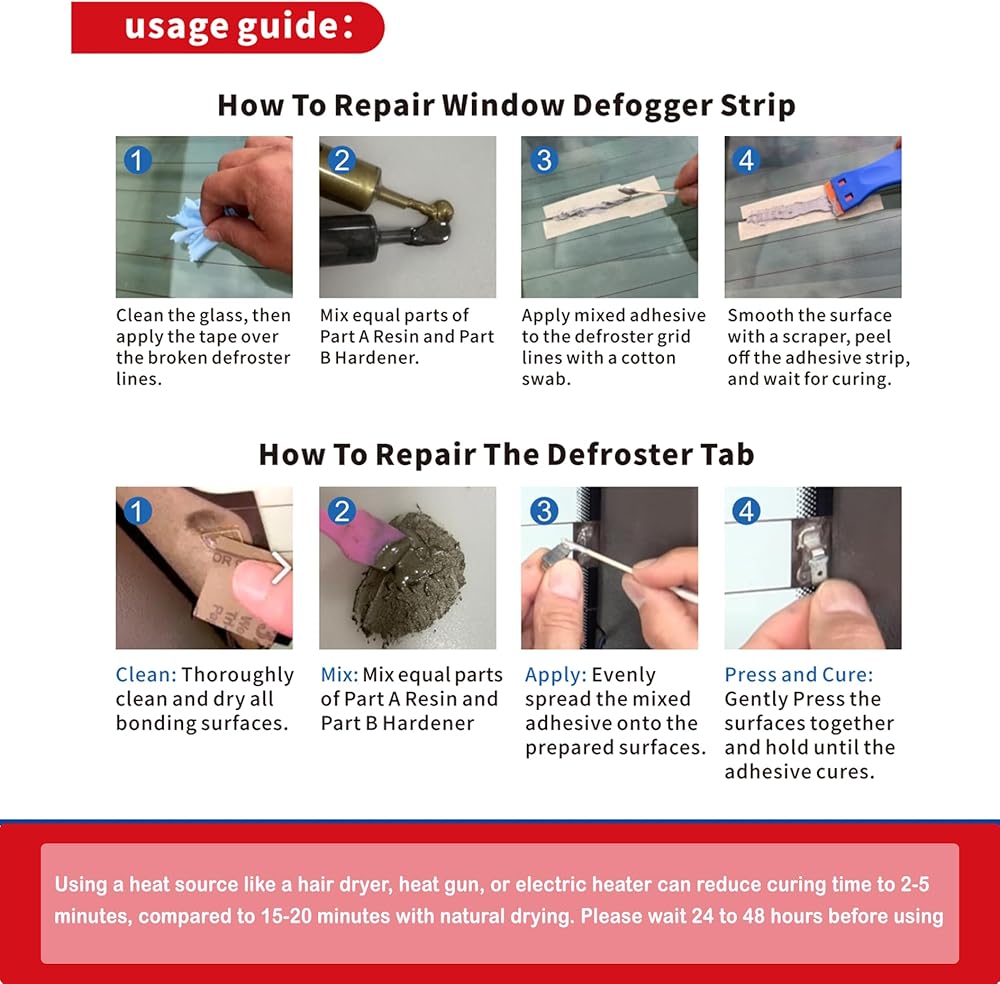 usage guide:

How To Repair Window Defogger Strip

1
Clean the glass, then apply the tape over the broken defroster lines.

2
Mix equal parts of Part A Resin and Part B Hardener.

3
Apply mixed adhesive to the defroster grid lines with a cotton swab.

4
Smooth the surface with a scraper, peel off the adhesive strip, and wait for curing.

How To Repair The Defroster Tab

1
Clean: Thoroughly clean and dry all bonding surfaces.

2
Mix: Mix equal parts of Part A Resin and Part B Hardener

3
Apply: Evenly spread the mixed adhesive onto the prepared surfaces.

4
Press and Cure: Gently Press the surfaces together and hold until the adhesive cures.

Using a heat source like a hair dryer, heat gun, or electric heater can reduce curing time to 2-5 minutes, compared to 15-20 minutes with natural drying. Please wait 24 to 48 hours before using