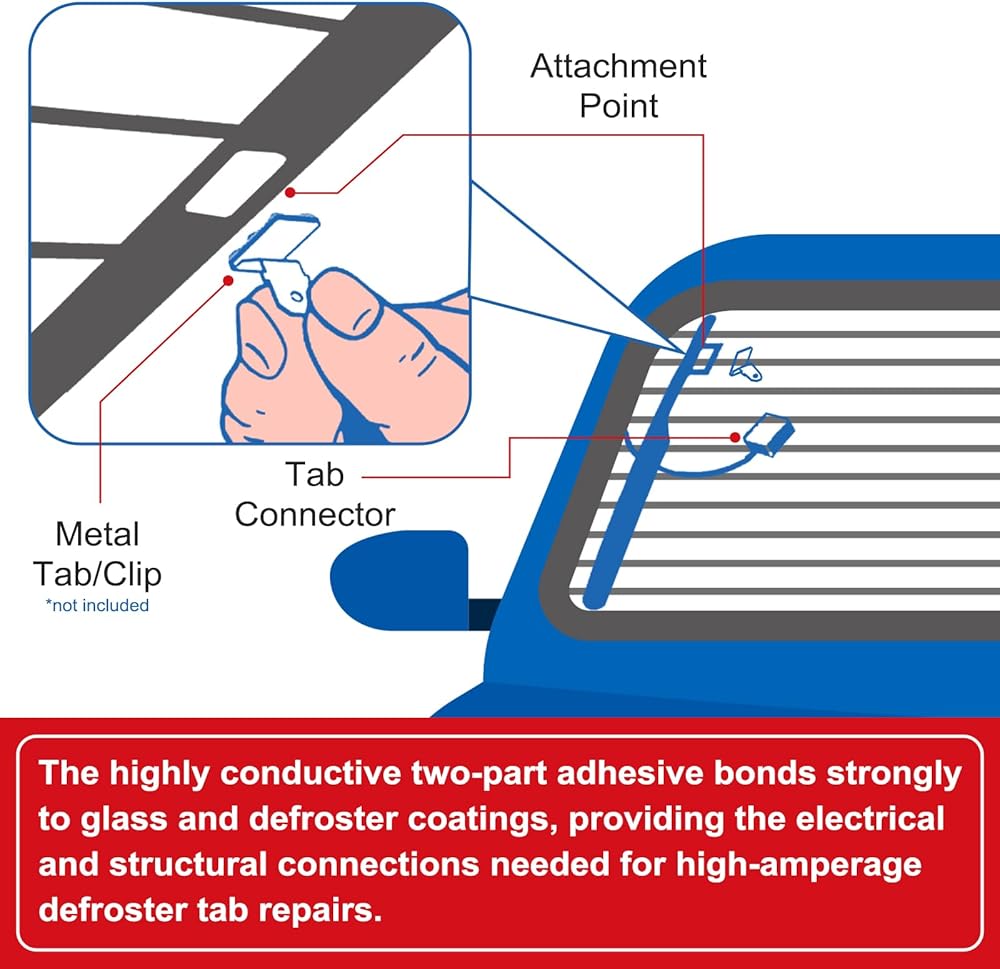 Attachment Point

Tab Connector

Metal Tab/Clip
*not included

The highly conductive two-part adhesive bonds strongly to glass and defroster coatings, providing the electrical and structural connections needed for high-amperage defroster tab repairs.