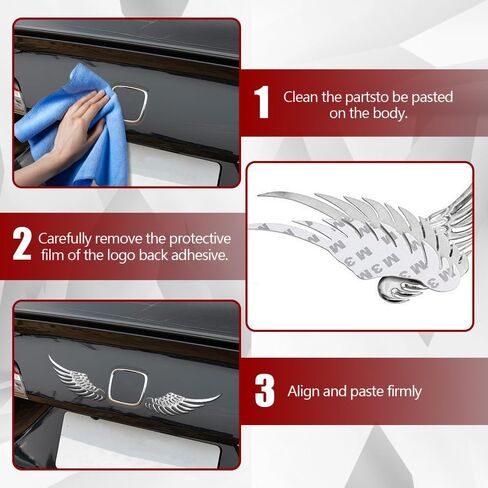 1 Clean the partsto be pasted on the body.

2 Carefully remove the protective film of the logo back adhesive.

3M 3M 3M 3M

3 Align and paste firmly