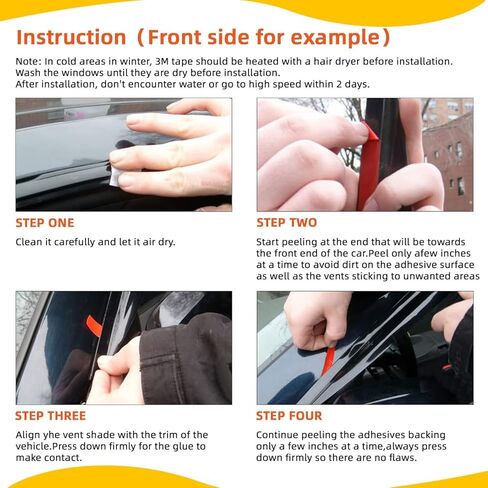 Instruction（Front side for example）

Note: In cold areas in winter, 3M tape should be heated with a hair dryer before installation.
Wash the windows until they are dry before installation.
After installation, don't encounter water or go to high speed within 2 days.

STEP ONE

Clean it carefully and let it air dry.

STEP TWO

Start peeling at the end that will be towards the front end of the car.Peel only afew inches at a time to avoid dirt on the adhesive surface as well as the vents sticking to unwanted areas

STEP THREE

Align yhe vent shade with the trim of the vehicle.Press down firmly for the glue to make contact.

STEP FOUR

Continue peeling the adhesives backing only a few inches at a time,always press down firmly so there are no flaws.