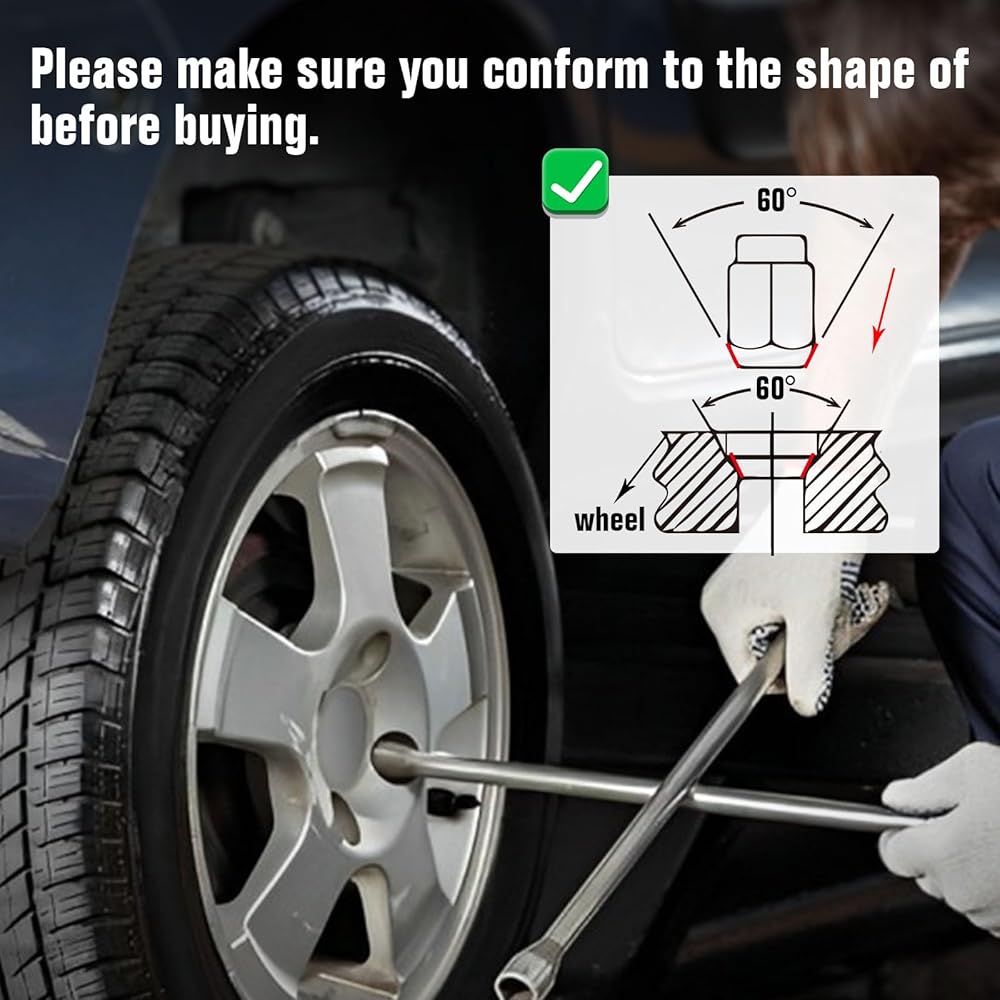 Please make sure you conform to the shape of before buying.

60°

60°

wheel