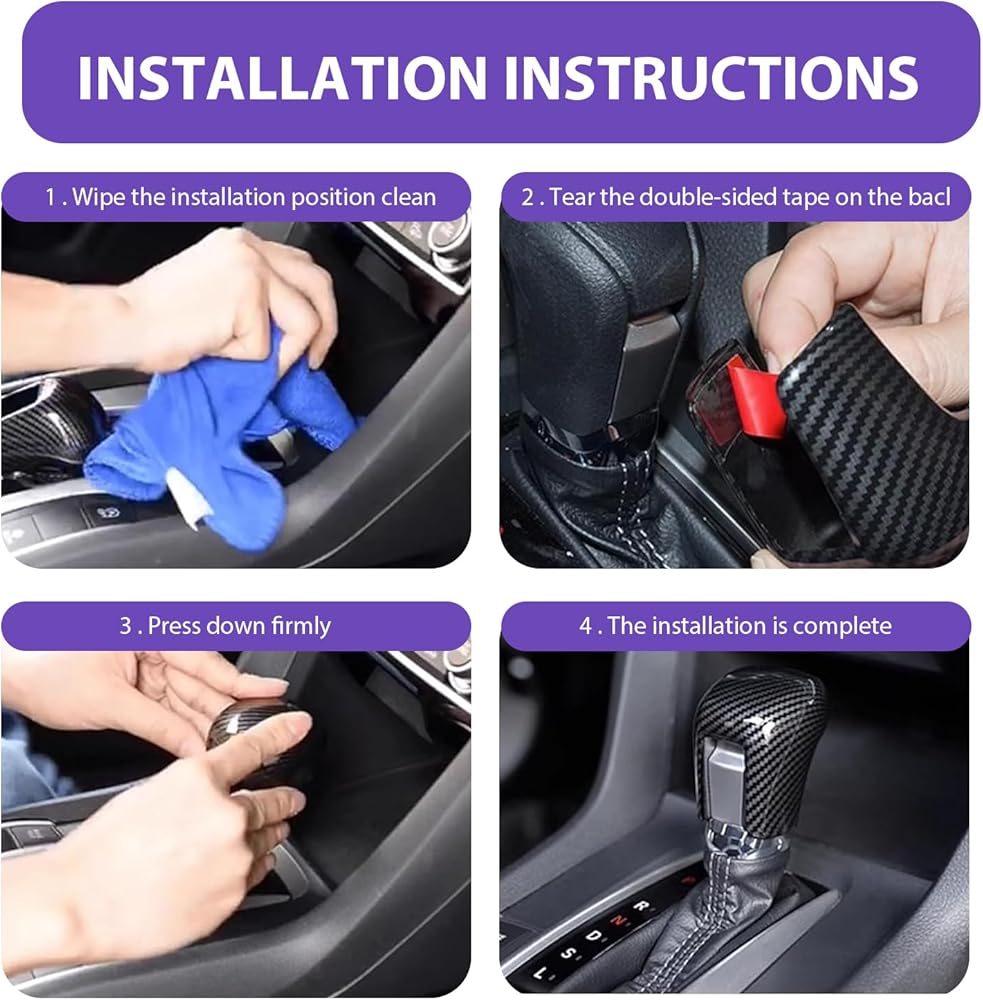 INSTALLATION INSTRUCTIONS

1 . Wipe the installation position clean

2 . Tear the double-sided tape on the bacl

3 . Press down firmly

4 . The installation is complete

R
N
D
S
L