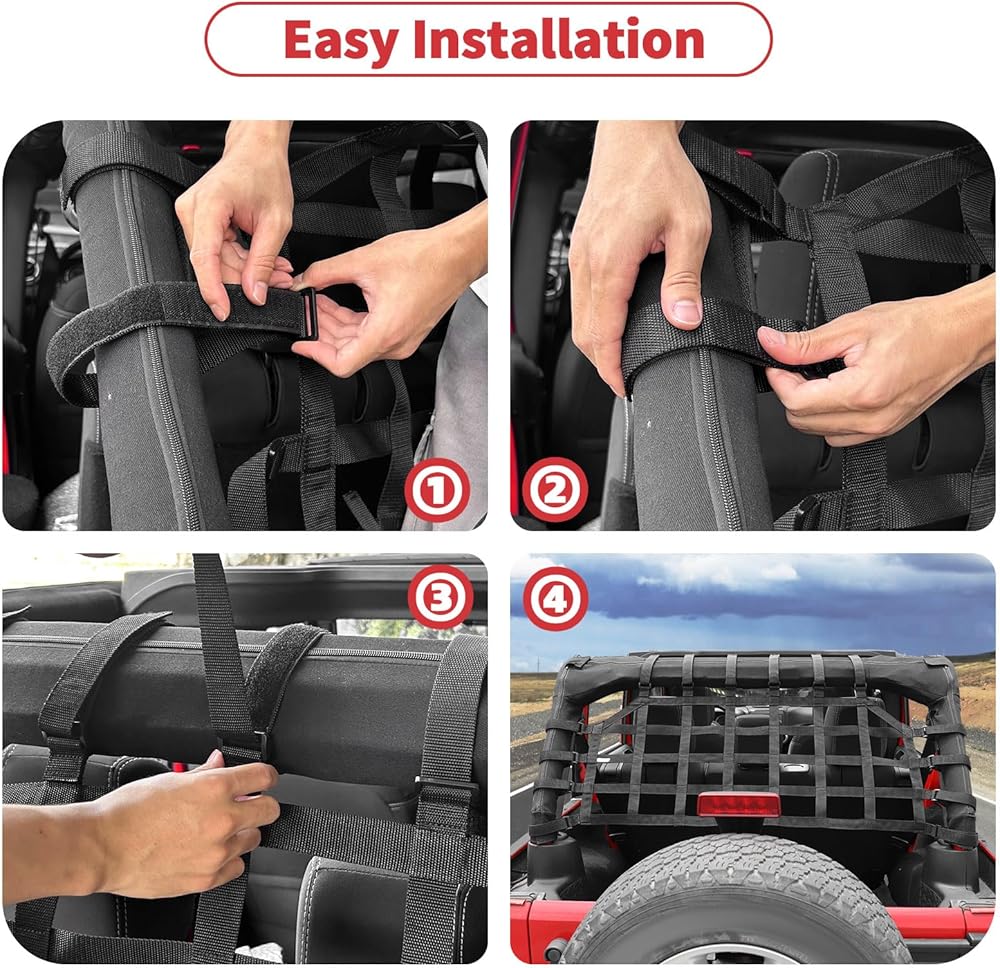 Easy Installation

①

②

③

④