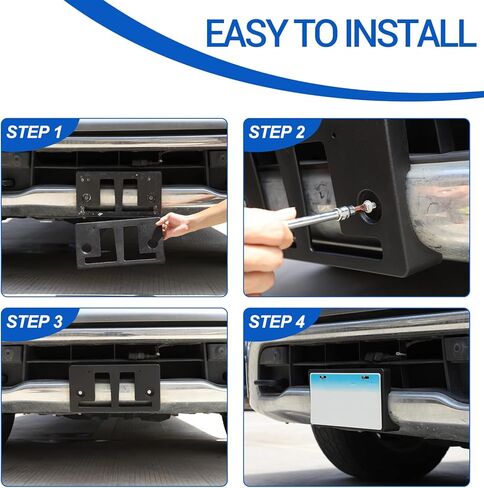 EASY TO INSTALL

STEP 1

STEP 2

STEP 3

STEP 4