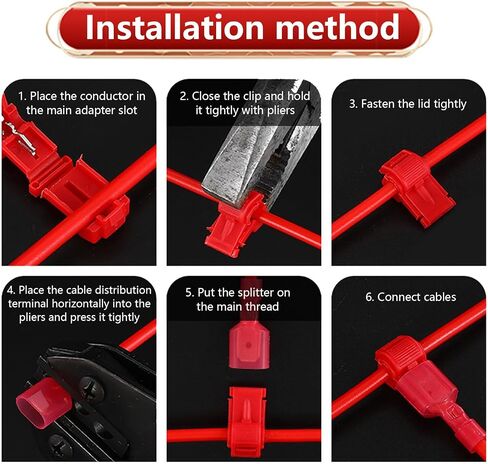 Installation method

1. Place the conductor in the main adapter slot

2. Close the clip and hold it tightly with pliers

3. Fasten the lid tightly

4. Place the cable distribution terminal horizontally into the pliers and press it tightly

5. Put the splitter on the main thread

6. Connect cables