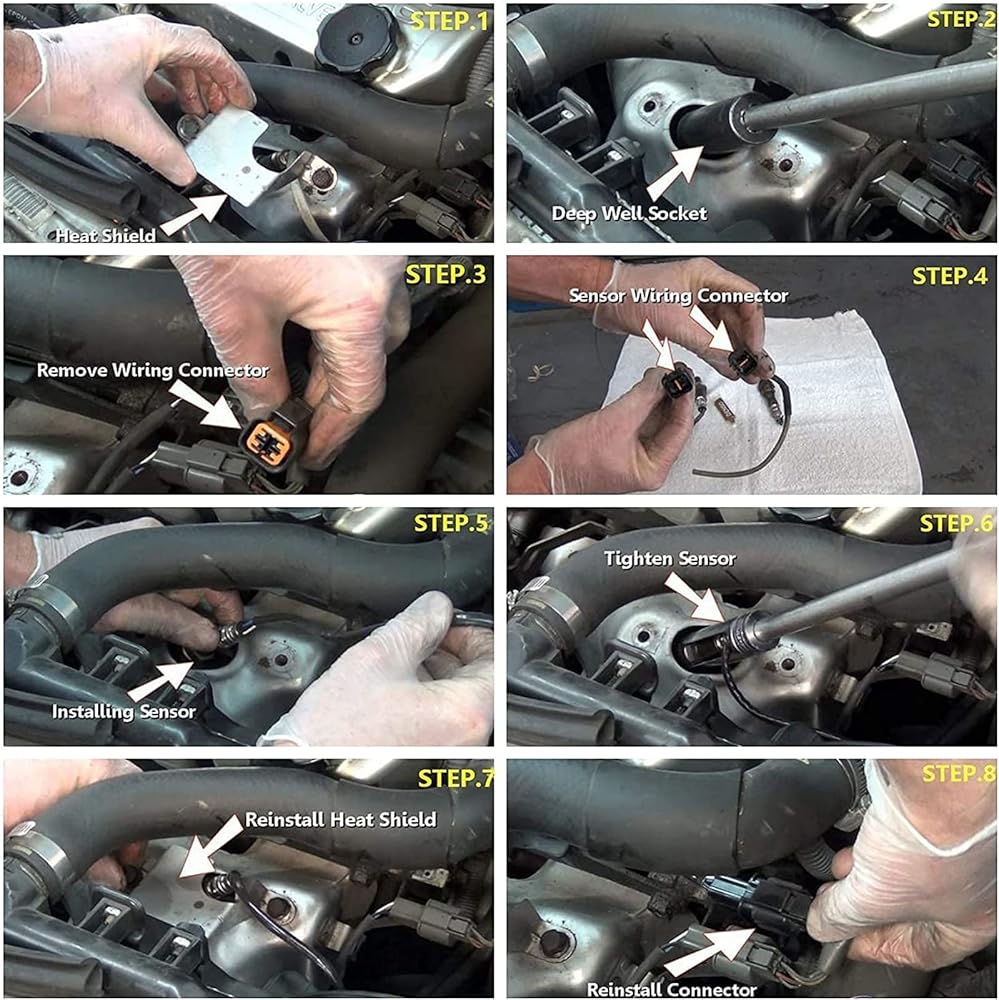 STEP.1
Heat Shield

STEP.2
Deep Well Socket

STEP.3
Remove Wiring Connector

STEP.4
Sensor Wiring Connector

STEP.5
Installing Sensor

STEP.6
Tighten Sensor

STEP.7
Reinstall Heat Shield

STEP.8
Reinstall Connector