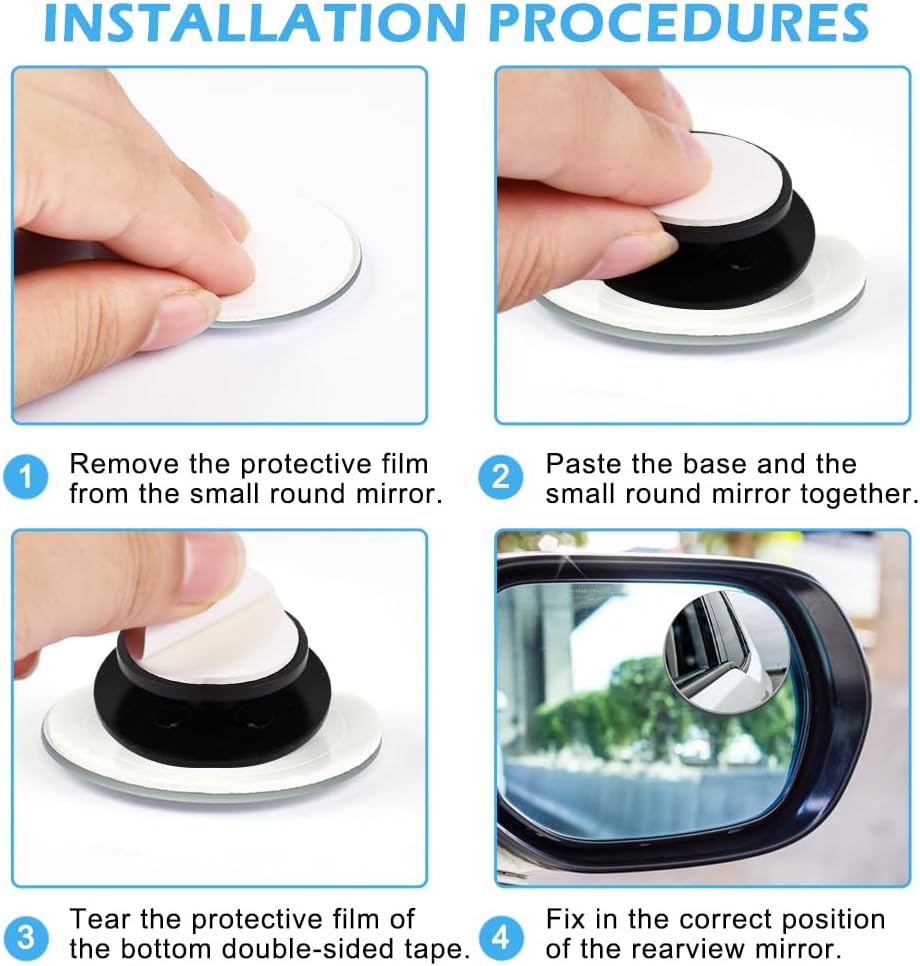 INSTALLATION PROCEDURES

1 Remove the protective film from the small round mirror.

2 Paste the base and the small round mirror together.

3 Tear the protective film of the bottom double-sided tape.

4 Fix in the correct position of the rearview mirror.